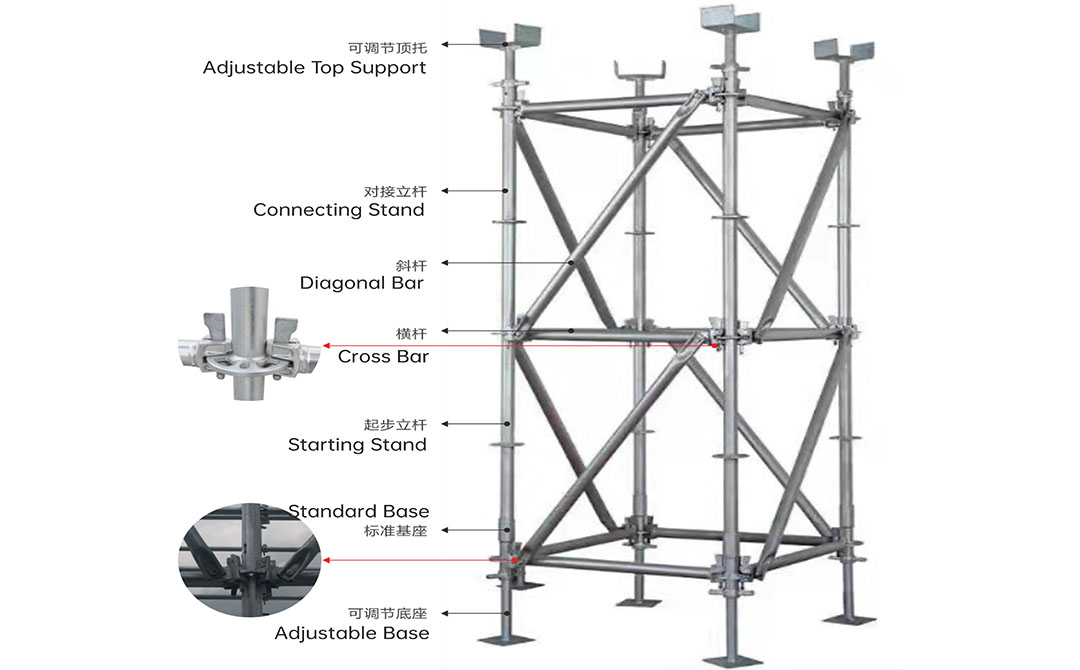 可调节顶托
Adjustable Top Support

对接立杆
Connecting Stand

斜杆
Diagonal Bar

横杆
Cross Bar

起步立杆
Starting Stand

Standard Base
标准基座

可调节底座
Adjustable Base